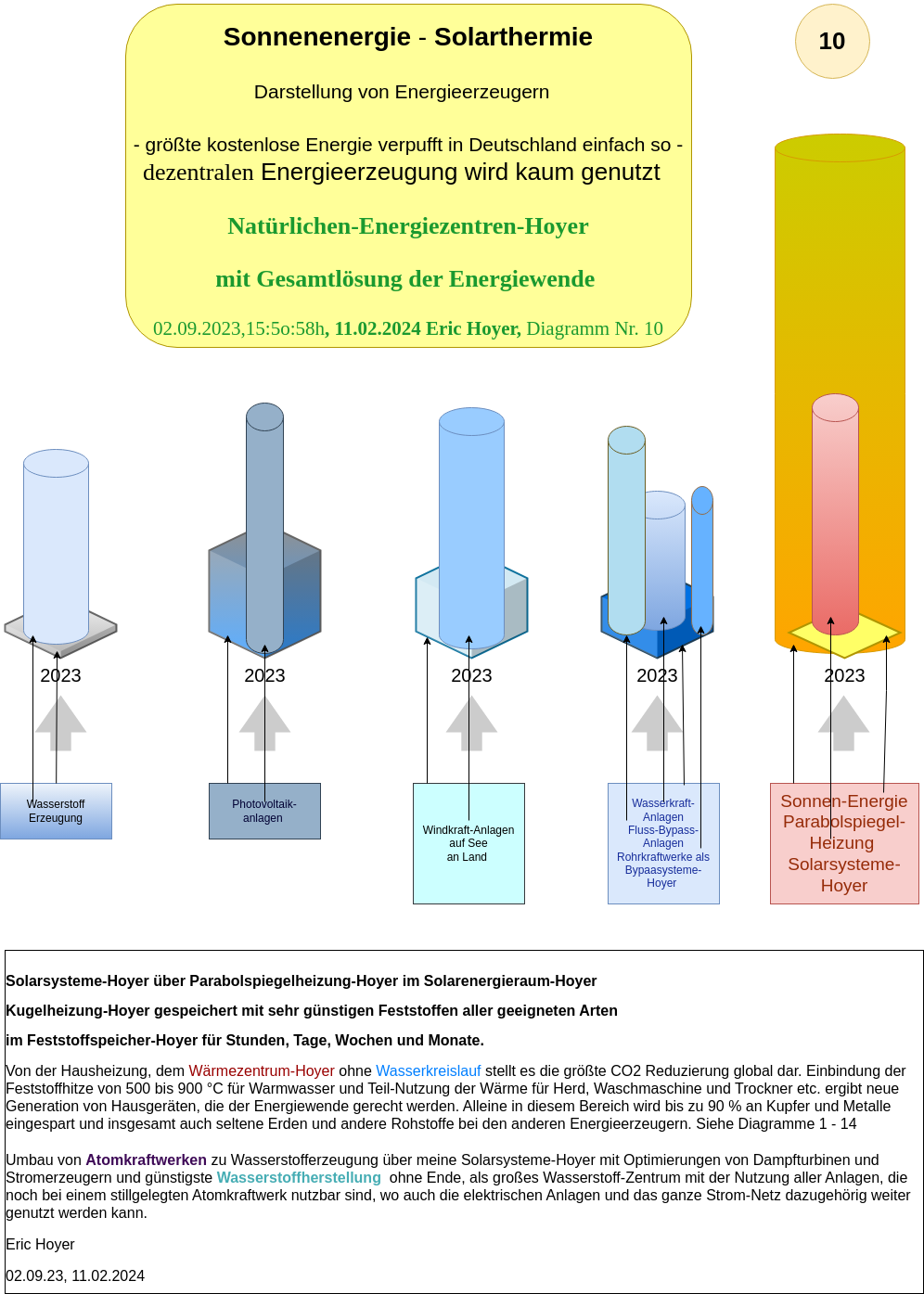 Sonnenenergie - Solarthermie

Darstellung von Energieerzeugern

- größte kostenlose Energie verpufft in Deutschland einfach so -
dezentralen Energieerzeugung wird kaum genutzt

Natürlichen-Energiezentren-Hoyer

mit Gesamtlösung der Energiewende

02.09.2023,15:5o:58h, 11.02.2024 Eric Hoyer, Diagramm Nr. 10

10

2023

2023

2023

2023

2023

Wasserstoff Erzeugung

Photovoltaik-anlagen

Windkraft-Anlagen auf See an Land

Wasserkraft-Anlagen Fluss-Bypass-Anlagen Rohrkraftwerke als Bypaasysteme-Hoyer

Sonnen-Energie Parabolspiegel-Heizung Solarsysteme-Hoyer

Solarsysteme-Hoyer über Parabolspiegelheizung-Hoyer im Solarenergieraum-Hoyer

Kugelheizung-Hoyer gespeichert mit sehr günstigen Feststoffen aller geeigneten Arten

im Feststoffspeicher-Hoyer für Stunden, Tage, Wochen und Monate.

Von der Hausheizung, dem Wärmezentrum-Hoyer ohne Wasserkreislauf stellt es die größte CO2 Reduzierung global dar. Einbindung der Feststoffhitze von 500 bis 900 °C für Warmwasser und Teil-Nutzung der Wärme für Herd, Waschmaschine und Trockner etc. ergibt neue Generation von Hausgeräten, die der Energiewende gerecht werden. Alleine in diesem Bereich wird bis zu 90 % an Kupfer und Metalle eingespart und insgesamt auch seltene Erden und andere Rohstoffe bei den anderen Energieerzeugern. Siehe Diagramme 1 - 14

Umbau von Atomkraftwerken zu Wasserstofferzeugung über meine Solarsysteme-Hoyer mit Optimierungen von Dampfturbinen und Stromerzeugern und günstigste Wasserstoffherstellung ohne Ende, als großes Wasserstoff-Zentrum mit der Nutzung aller Anlagen, die noch bei einem stillgelegten Atomkraftwerk nutzbar sind, wo auch die elektrischen Anlagen und das ganze Strom-Netz dazugehörig weiter genutzt werden kann.

Eric Hoyer

02.09.23, 11.02.2024